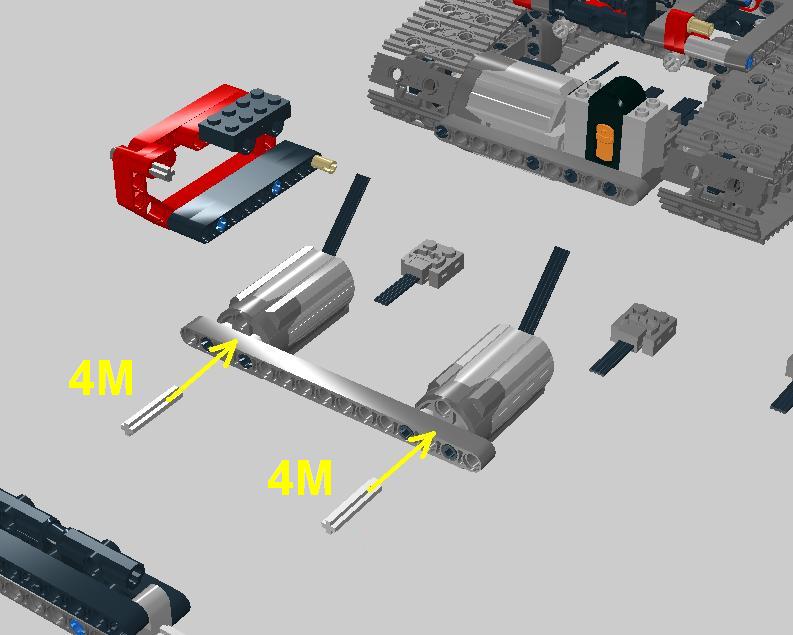 4M

4M