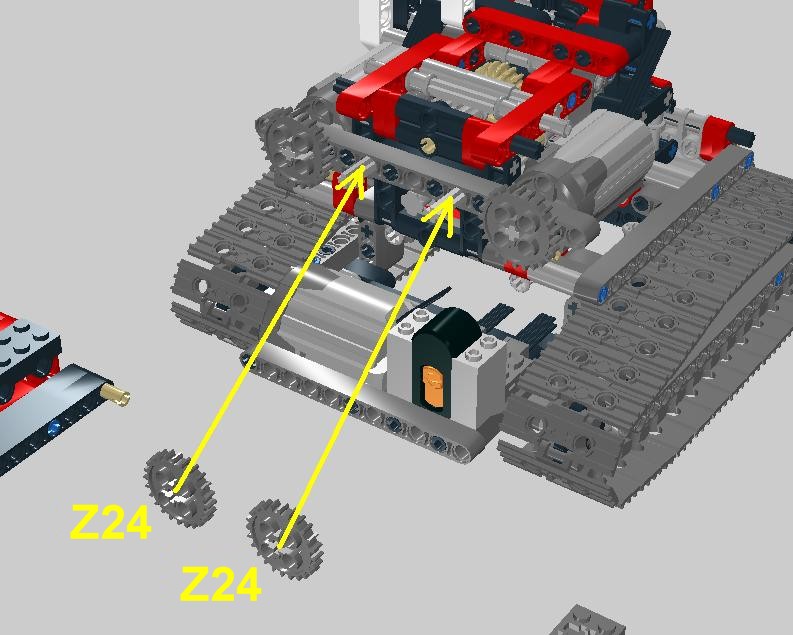 Z24

Z24